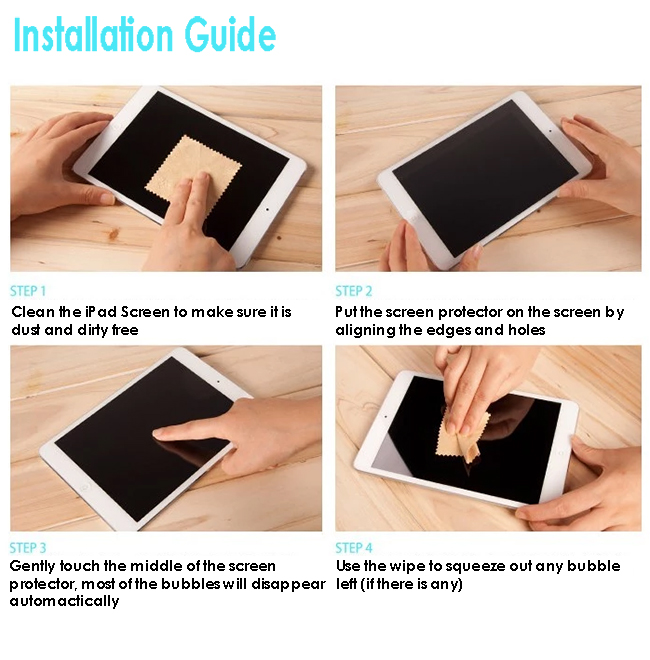 Installation Guide

STEP 1
Clean the iPad Screen to make sure it is dust and dirty free

STEP 2
Put the screen protector on the screen by aligning the edges and holes

STEP 3
Gently touch the middle of the screen protector, most of the bubbles will disappear automactically

STEP 4
Use the wipe to squeeze out any bubble left (if there is any)